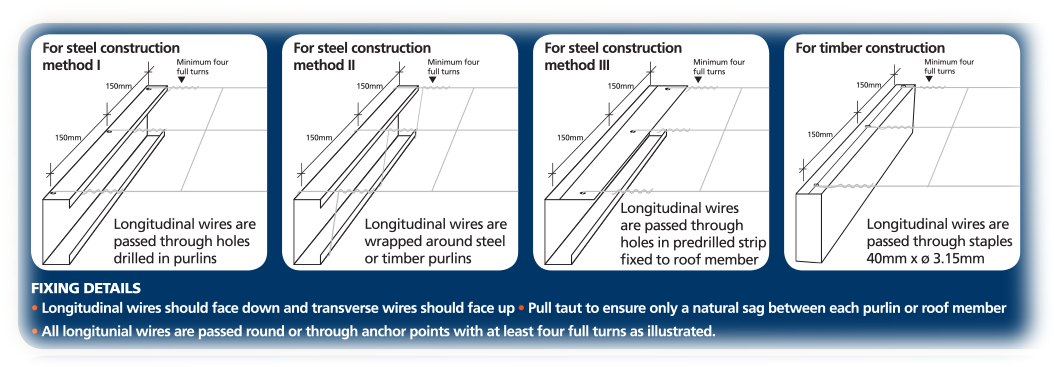 For steel construction method I

Minimum four full turns

150mm

150mm

Longitudinal wires are passed through holes drilled in purlins

For steel construction method II

Minimum four full turns

150mm

150mm

Longitudinal wires are wrapped around steel or timber purlins

For steel construction method III

Minimum four full turns

150mm

150mm

Longitudinal wires are passed through holes in predrilled strip fixed to roof member

For timber construction

Minimum four full turns

150mm

150mm

Longitudinal wires are passed through staples 40mm x ø 3.15mm

FIXING DETAILS

• Longitudinal wires should face down and transverse wires should face up • Pull taut to ensure only a natural sag between each purlin or roof member

• All longitunial wires are passed round or through anchor points with at least four full turns as illustrated.