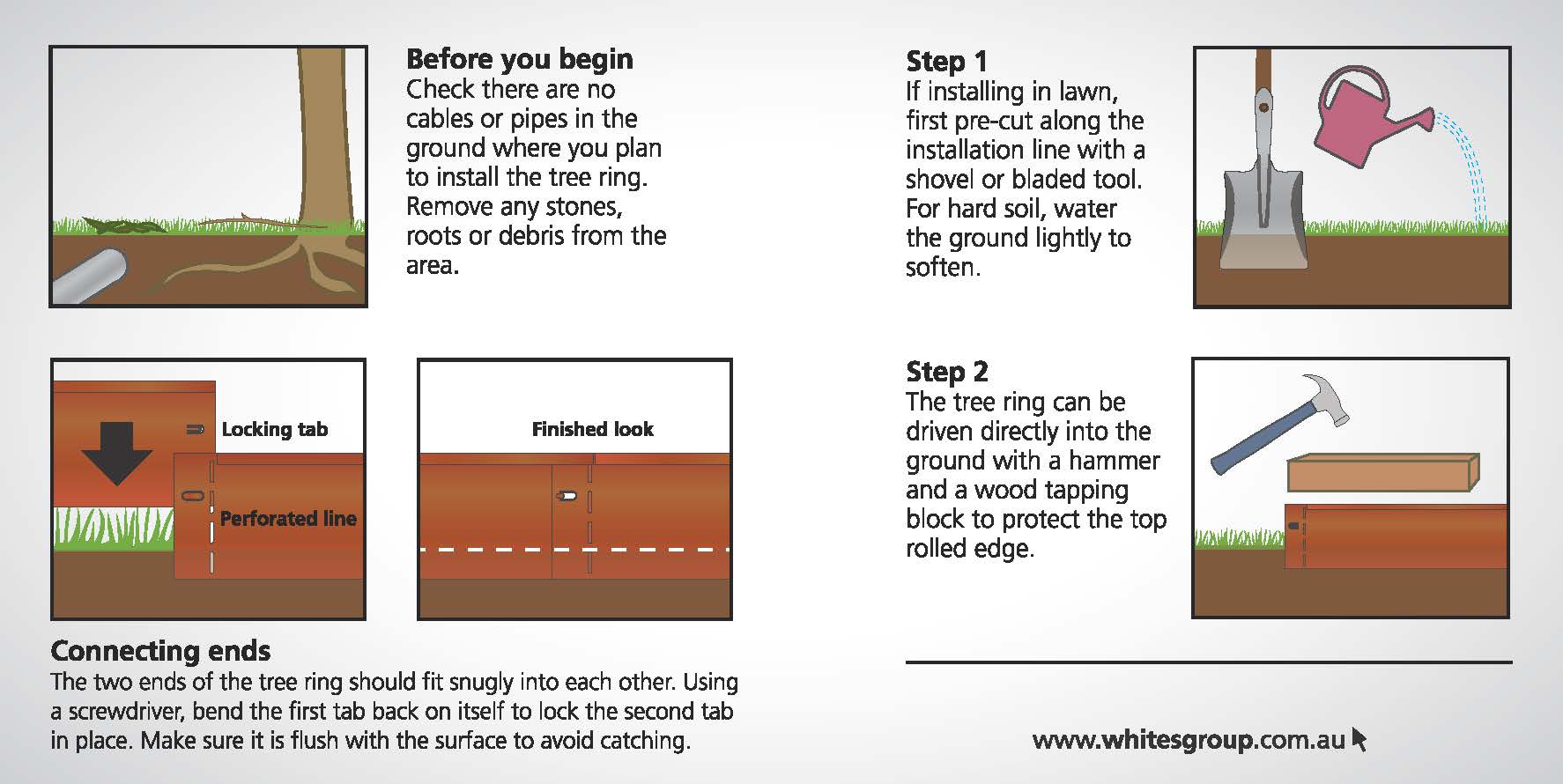 Before you begin
Check there are no cables or pipes in the ground where you plan to install the tree ring. Remove any stones, roots or debris from the area.

Locking tab

Perforated line

Finished look

Connecting ends
The two ends of the tree ring should fit snugly into each other. Using a screwdriver, bend the first tab back on itself to lock the second tab in place. Make sure it is flush with the surface to avoid catching.

Step 1
If installing in lawn, first pre-cut along the installation line with a shovel or bladed tool. For hard soil, water the ground lightly to soften.

Step 2
The tree ring can be driven directly into the ground with a hammer and a wood tapping block to protect the top rolled edge.

www.whitesgroup.com.au