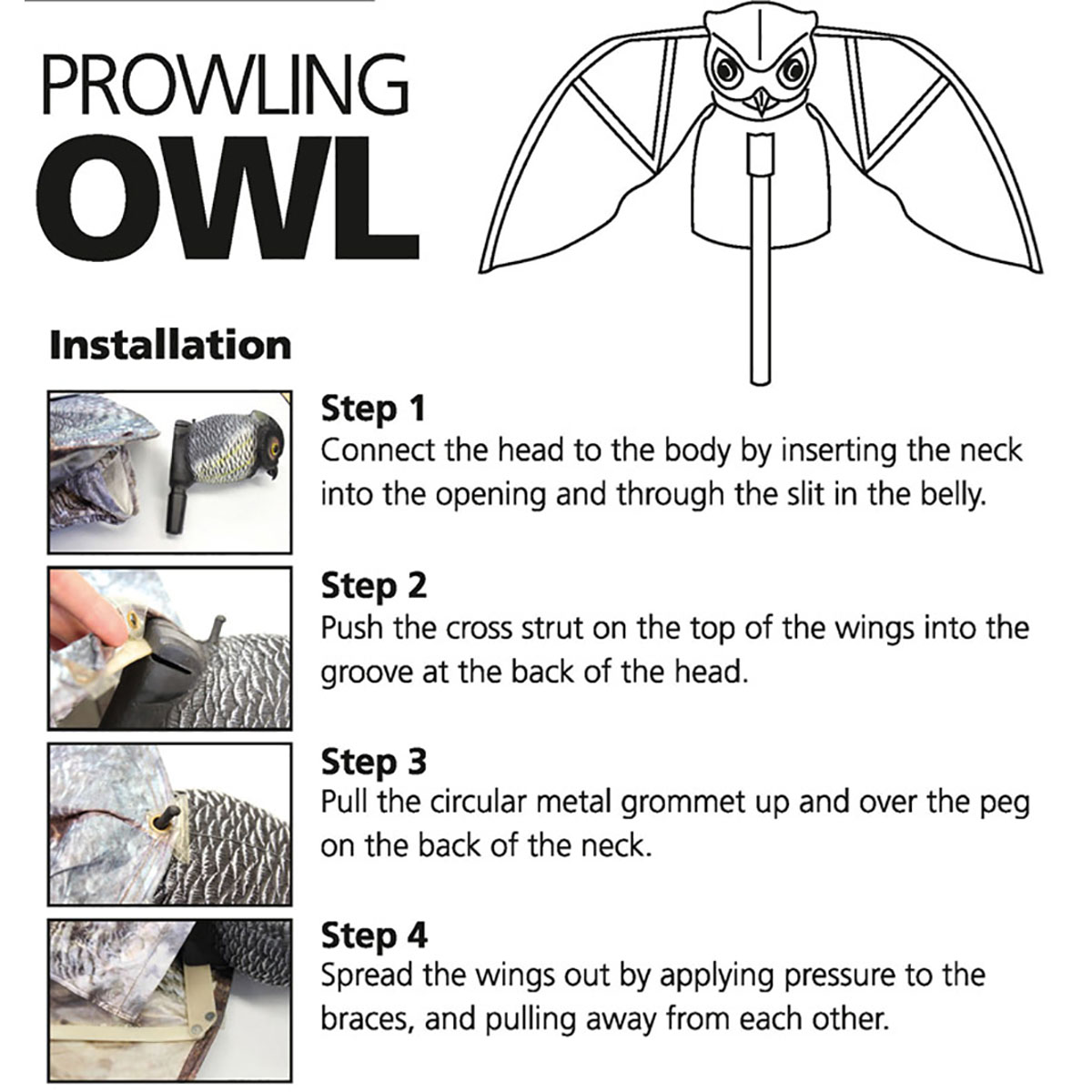 PROWLING
OWL

Installation

Step 1
Connect the head to the body by inserting the neck into the opening and through the slit in the belly.

Step 2
Push the cross strut on the top of the wings into the groove at the back of the head.

Step 3
Pull the circular metal grommet up and over the peg on the back of the neck.

Step 4
Spread the wings out by applying pressure to the braces, and pulling away from each other.