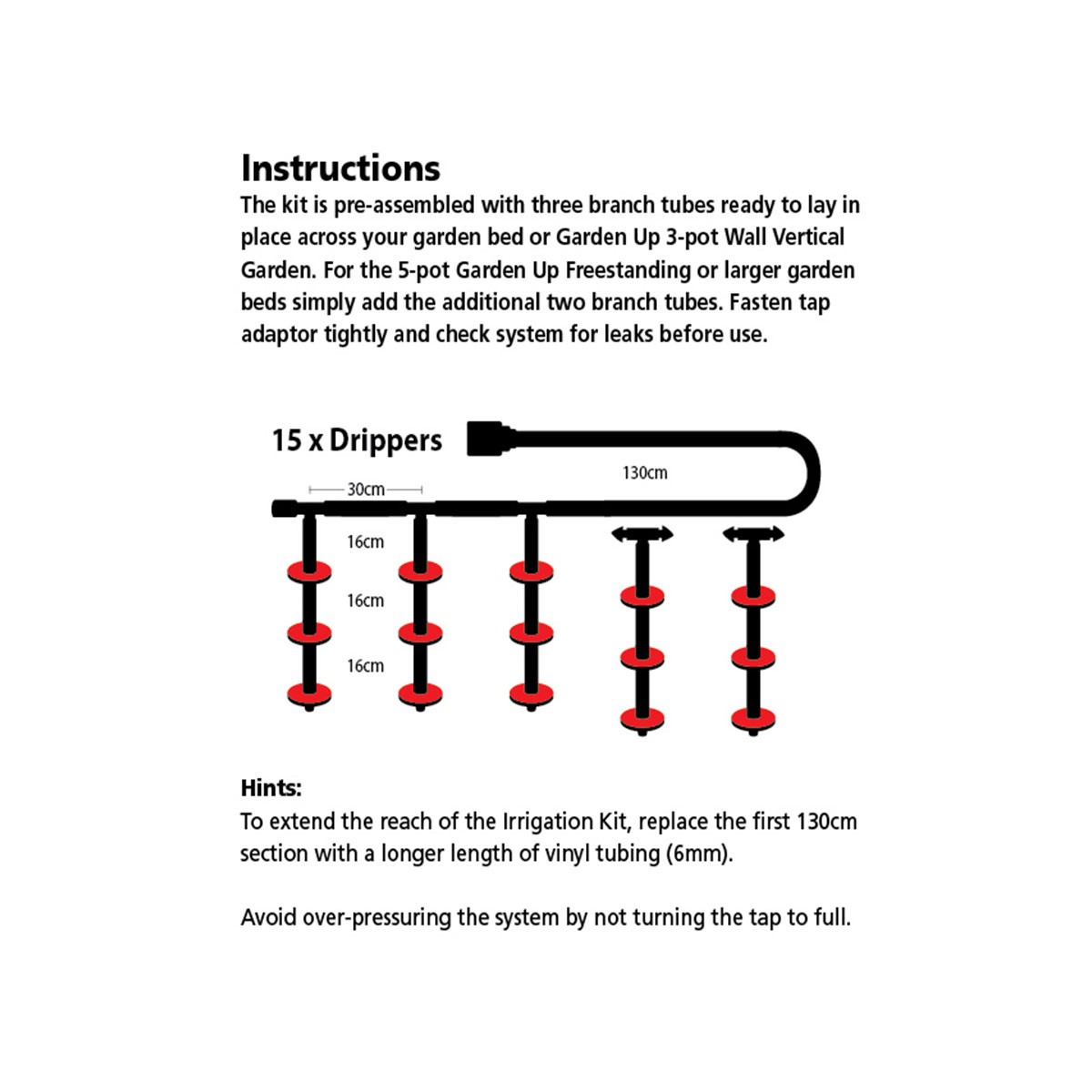 Instructions
The kit is pre-assembled with three branch tubes ready to lay in place across your garden bed or Garden Up 3-pot Wall Vertical Garden. For the 5-pot Garden Up Freestanding or larger garden beds simply add the additional two branch tubes. Fasten tap adaptor tightly and check system for leaks before use.

15 x Drippers

130cm

30cm

16cm

16cm

16cm

Hints:
To extend the reach of the Irrigation Kit, replace the first 130cm section with a longer length of vinyl tubing (6mm).

Avoid over-pressuring the system by not turning the tap to full.