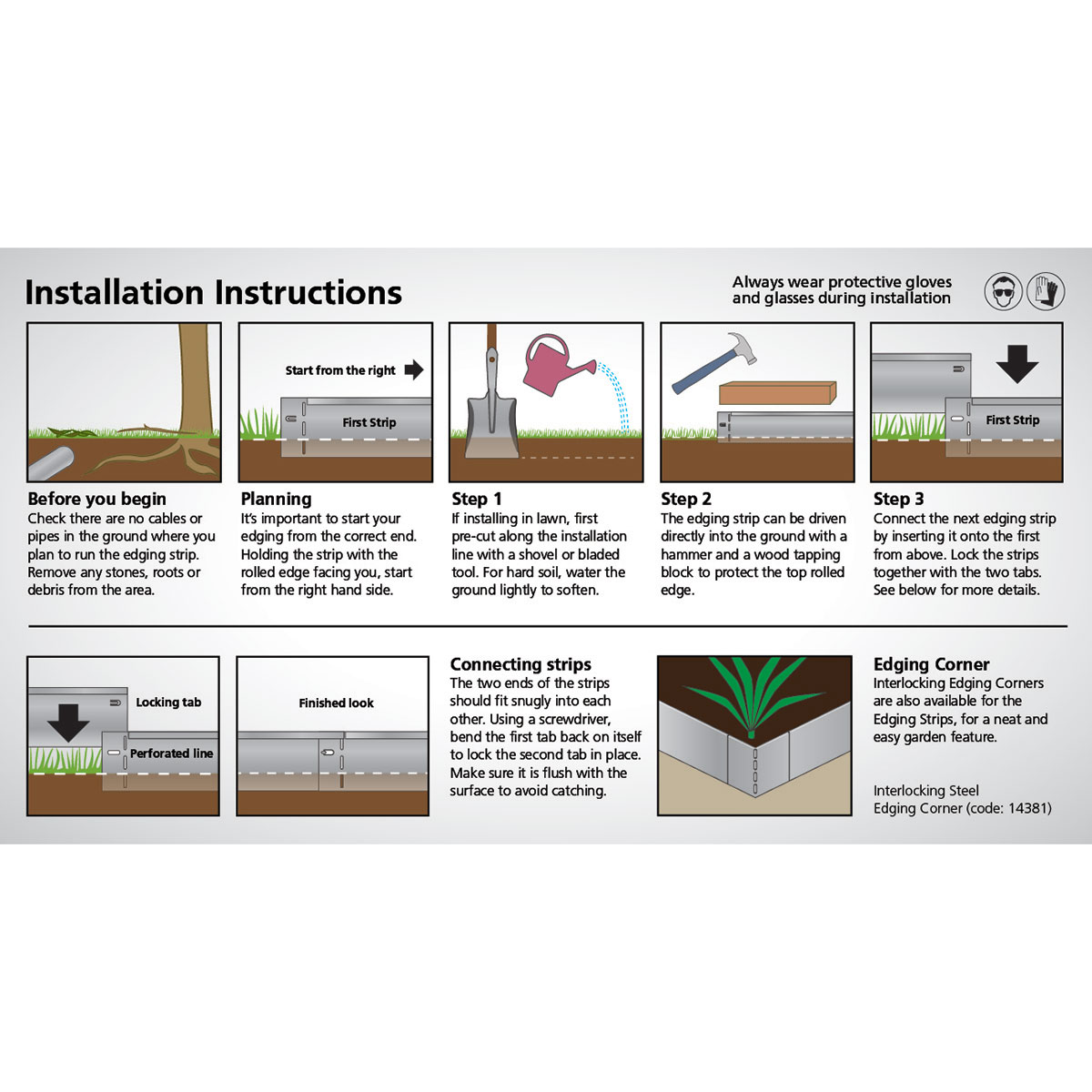 Installation Instructions

Always wear protective gloves and glasses during installation

Start from the right

First Strip

First Strip

Before you begin
Check there are no cables or pipes in the ground where you plan to run the edging strip. Remove any stones, roots or debris from the area.

Planning
It's important to start your edging from the correct end. Holding the strip with the rolled edge facing you, start from the right hand side.

Step 1
If installing in lawn, first pre-cut along the installation line with a shovel or bladed tool. For hard soil, water the ground lightly to soften.

Step 2
The edging strip can be driven directly into the ground with a hammer and a wood tapping block to protect the top rolled edge.

Step 3
Connect the next edging strip by inserting it onto the first from above. Lock the strips together with the two tabs. See below for more details.

Locking tab

Perforated line

Finished look

Connecting strips
The two ends of the strips should fit snugly into each other. Using a screwdriver, bend the first tab back on itself to lock the second tab in place. Make sure it is flush with the surface to avoid catching.

Edging Corner
Interlocking Edging Corners are also available for the Edging Strips, for a neat and easy garden feature.

Interlocking Steel Edging Corner (code: 14381)