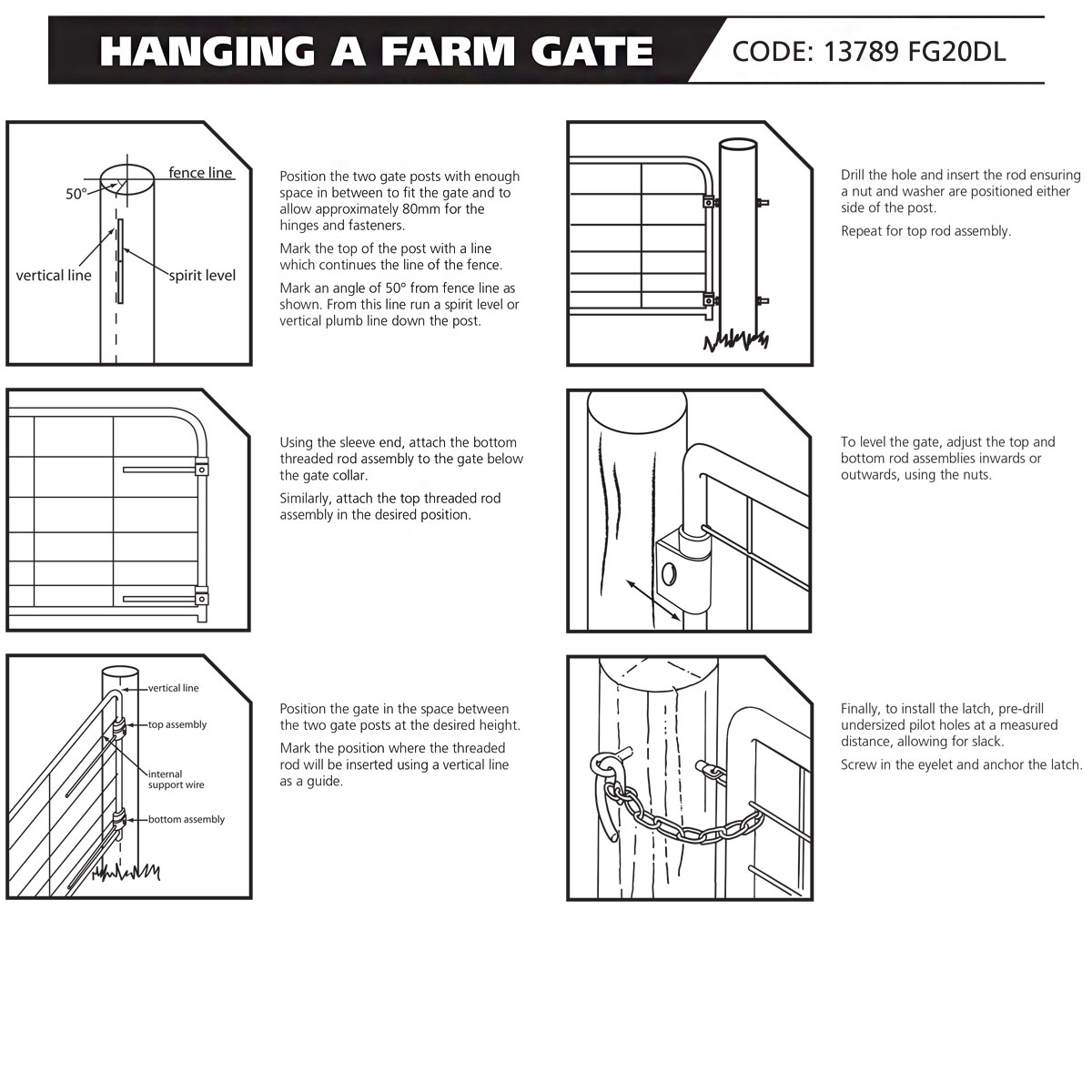 HANGING A FARM GATE

CODE: 13789 FG20DL

fence line
50°
vertical line
spirit level

Position the two gate posts with enough space in between to fit the gate and to allow approximately 80mm for the hinges and fasteners.

Mark the top of the post with a line which continues the line of the fence.

Mark an angle of 50° from fence line as shown. From this line run a spirit level or vertical plumb line down the post.

Using the sleeve end, attach the bottom threaded rod assembly to the gate below the gate collar.

Similarly, attach the top threaded rod assembly in the desired position.

vertical line
top assembly
internal support wire
bottom assembly

Position the gate in the space between the two gate posts at the desired height.

Mark the position where the threaded rod will be inserted using a vertical line as a guide.

Drill the hole and insert the rod ensuring a nut and washer are positioned either side of the post.

Repeat for top rod assembly.

To level the gate, adjust the top and bottom rod assemblies inwards or outwards, using the nuts.

Finally, to install the latch, pre-drill undersized pilot holes at a measured distance, allowing for slack.

Screw in the eyelet and anchor the latch.