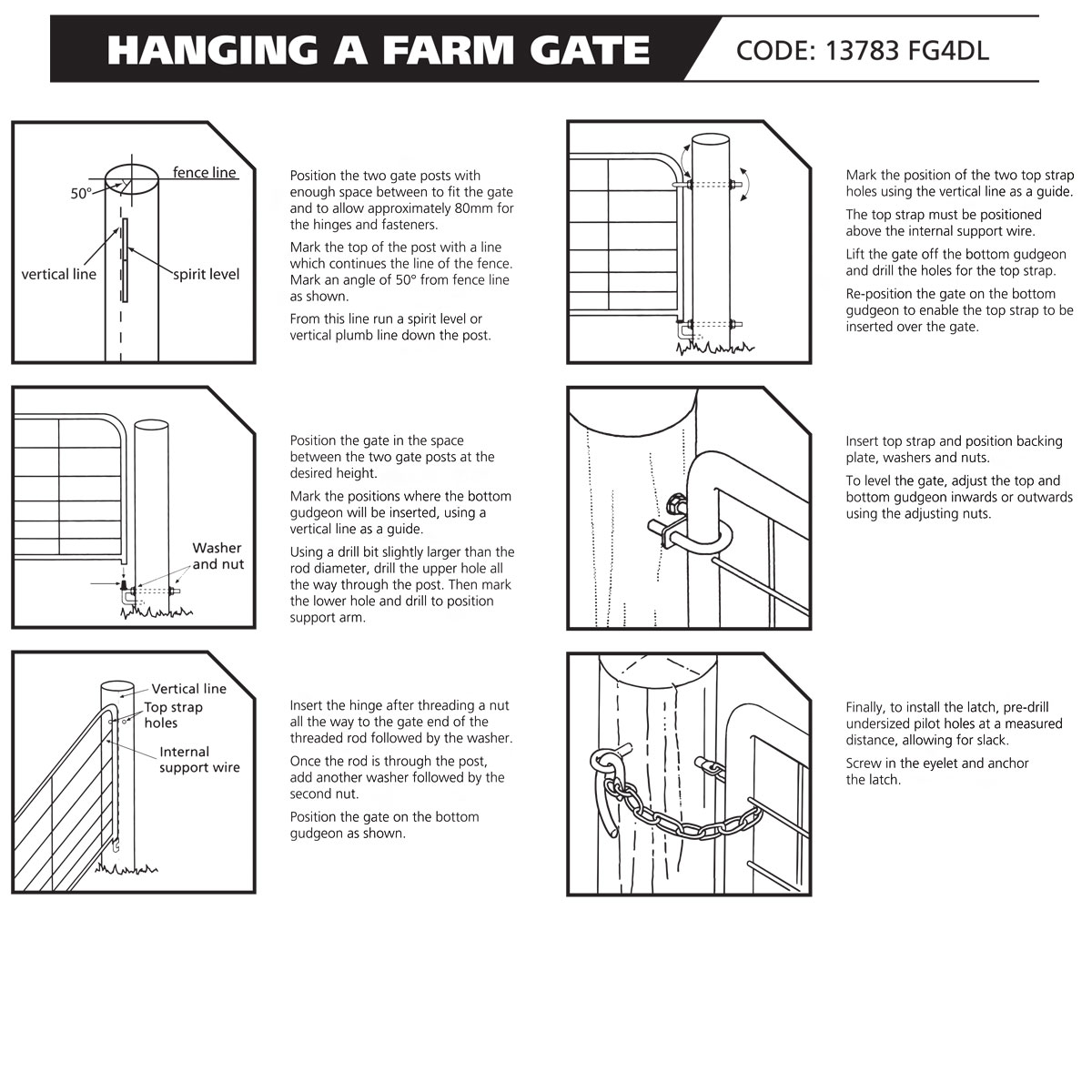 HANGING A FARM GATE

CODE: 13783 FG4DL

fence line
50°
vertical line
spirit level

Position the two gate posts with enough space between to fit the gate and to allow approximately 80mm for the hinges and fasteners.

Mark the top of the post with a line which continues the line of the fence. Mark an angle of 50° from fence line as shown.

From this line run a spirit level or vertical plumb line down the post.

Washer and nut

Position the gate in the space between the two gate posts at the desired height.

Mark the positions where the bottom gudgeon will be inserted, using a vertical line as a guide.

Using a drill bit slightly larger than the rod diameter, drill the upper hole all the way through the post. Then mark the lower hole and drill to position support arm.

Vertical line
Top strap holes
Internal support wire

Insert the hinge after threading a nut all the way to the gate end of the threaded rod followed by the washer.

Once the rod is through the post, add another washer followed by the second nut.

Position the gate on the bottom gudgeon as shown.

Mark the position of the two top strap holes using the vertical line as a guide.

The top strap must be positioned above the internal support wire.

Lift the gate off the bottom gudgeon and drill the holes for the top strap.

Re-position the gate on the bottom gudgeon to enable the top strap to be inserted over the gate.

Insert top strap and position backing plate, washers and nuts.

To level the gate, adjust the top and bottom gudgeon inwards or outwards using the adjusting nuts.

Finally, to install the latch, pre-drill undersized pilot holes at a measured distance, allowing for slack.

Screw in the eyelet and anchor the latch.